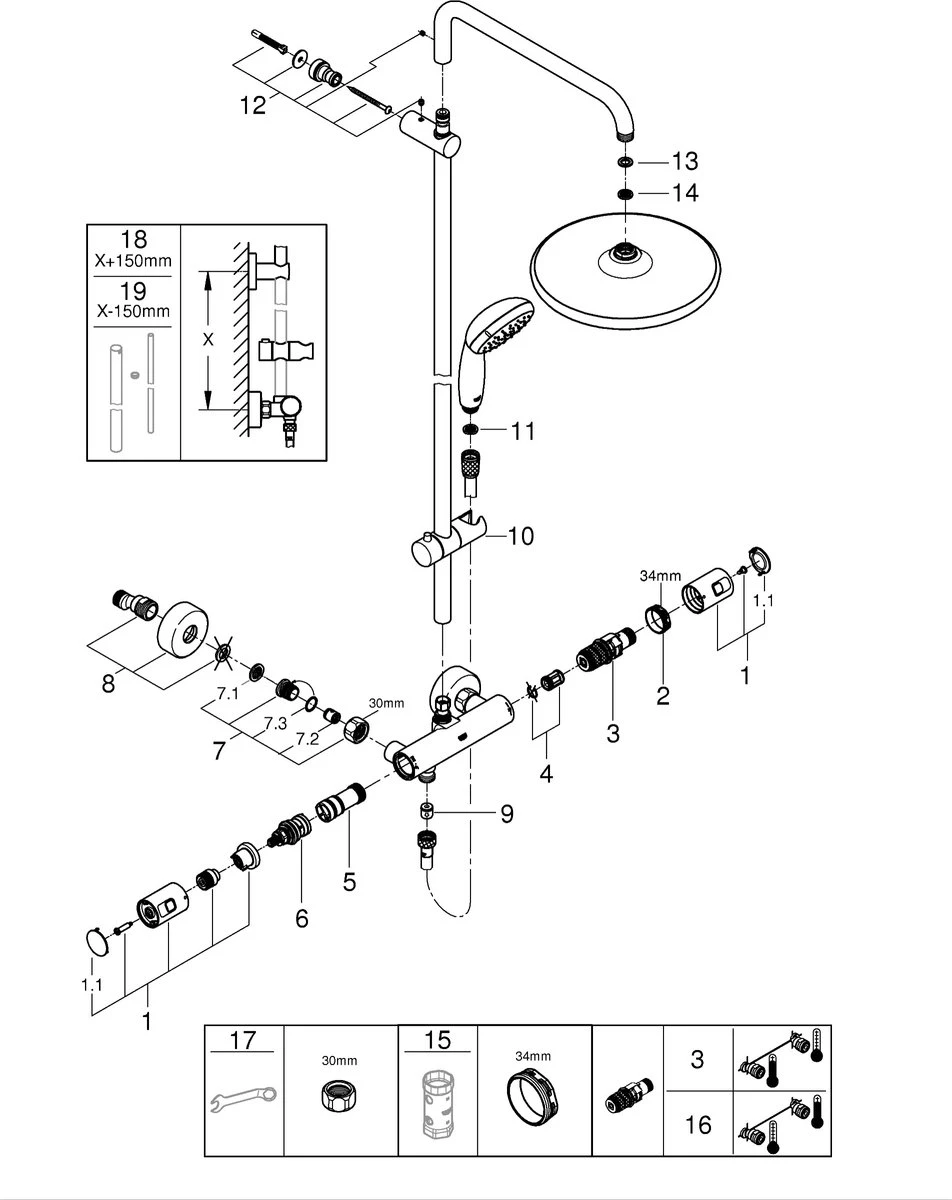 12

13

14

18
X+150mm
19
X-150mm

X

11

10

34mm

1.1

1

2

3

4

8

7.1

7.3

7.2

7

30mm

9

5

6

1.1

1

17

30mm

15

34mm

3

16