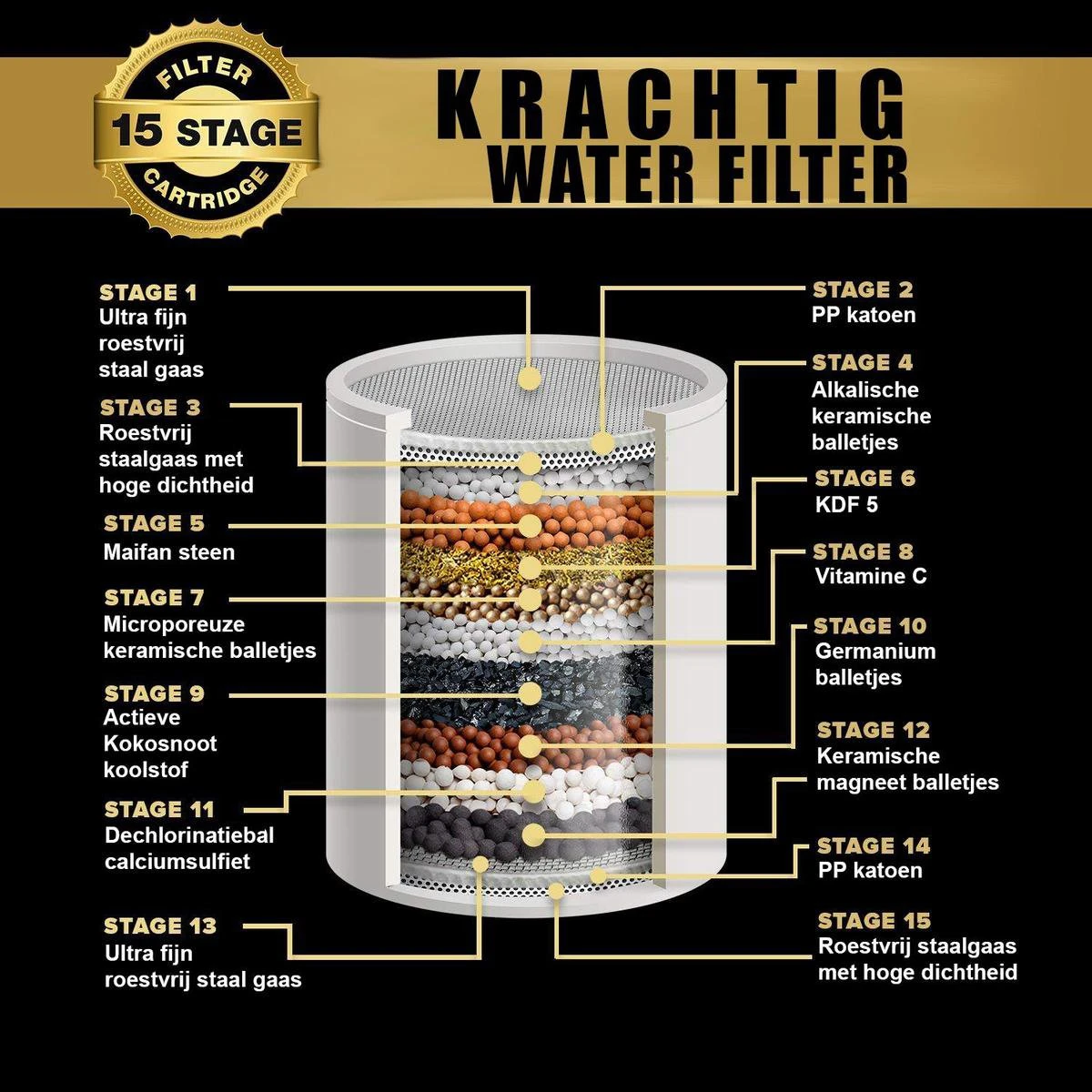 FILTER
15 STAGE
CARTRIDGE

KRACHTIG
WATER FILTER

STAGE 1
Ultra fijn roestvrij staal gaas

STAGE 3
Roestvrij staalgaas met hoge dichtheid

STAGE 5
Maifan steen

STAGE 7
Microporeuze keramische balletjes

STAGE 9
Actieve Kokosnoot koolstof

STAGE 11
Dechlorinatiebal calciumsulfiet

STAGE 13
Ultra fijn roestvrij staal gaas

STAGE 2
PP katoen

STAGE 4
Alkalische keramische balletjes

STAGE 6
KDF 5

STAGE 8
Vitamine C

STAGE 10
Germanium balletjes

STAGE 12
Keramische magneet balletjes

STAGE 14
PP katoen

STAGE 15
Roestvrij staalgaas met hoge dichtheid