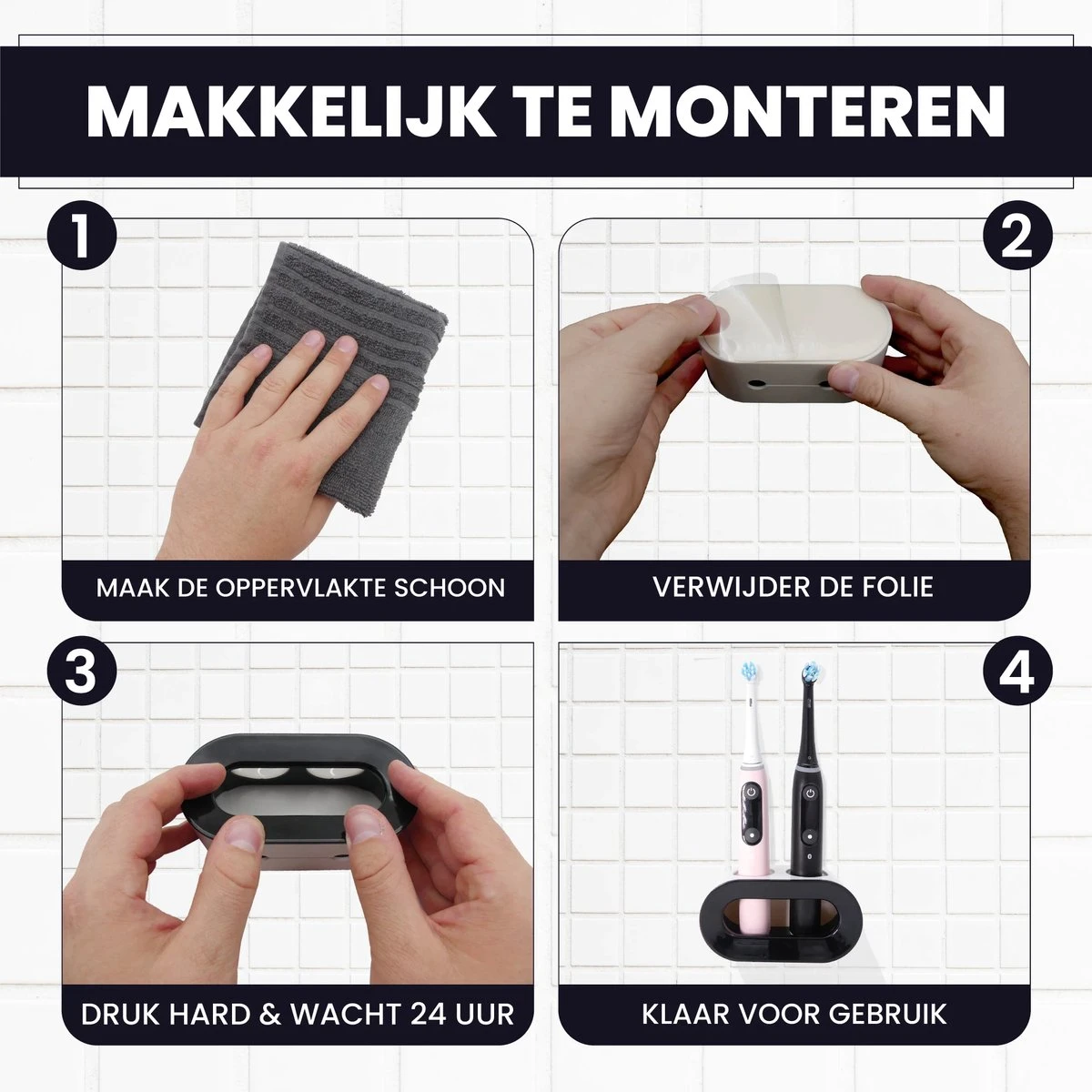 MAKKELIJK TE MONTEREN

1

MAAK DE OPPERVLAKTE SCHOON

2

VERWIJDER DE FOLIE

3

DRUK HARD & WACHT 24 UUR

4

KLAAR VOOR GEBRUIK