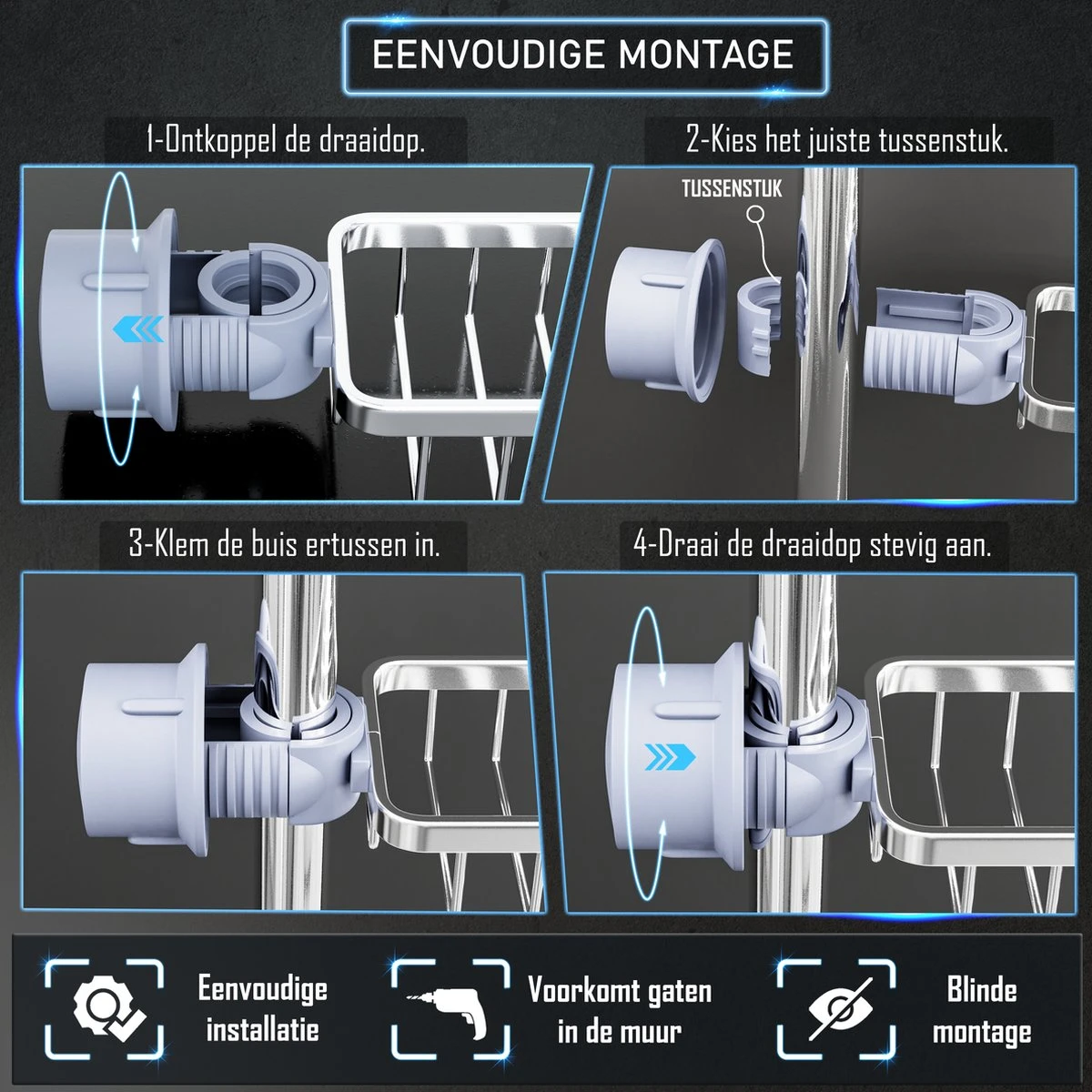 EENVOUDIGE MONTAGE

1-Ontkoppel de draaidop.

2-Kies het juiste tussenstuk.

TUSSENSTUK

3-Klem de buis ertussen in.

4-Draai de draaidop stevig aan.

Eenvoudige installatie

Voorkomt gaten in de muur

Blinde montage